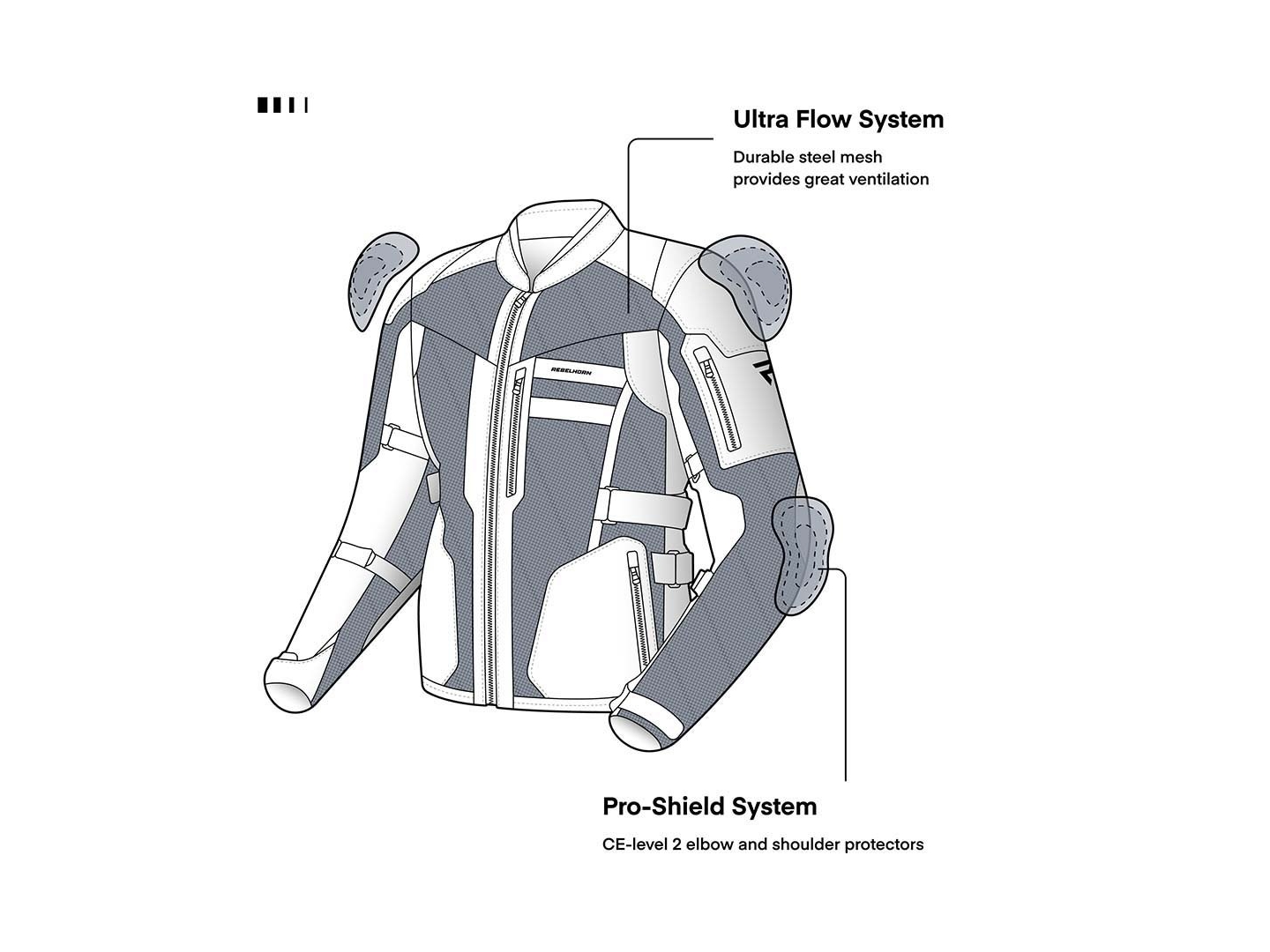 Ultra Flow System

Durable steel mesh provides great ventilation

REBELHORN

Pro-Shield System

CE-level 2 elbow and shoulder protectors